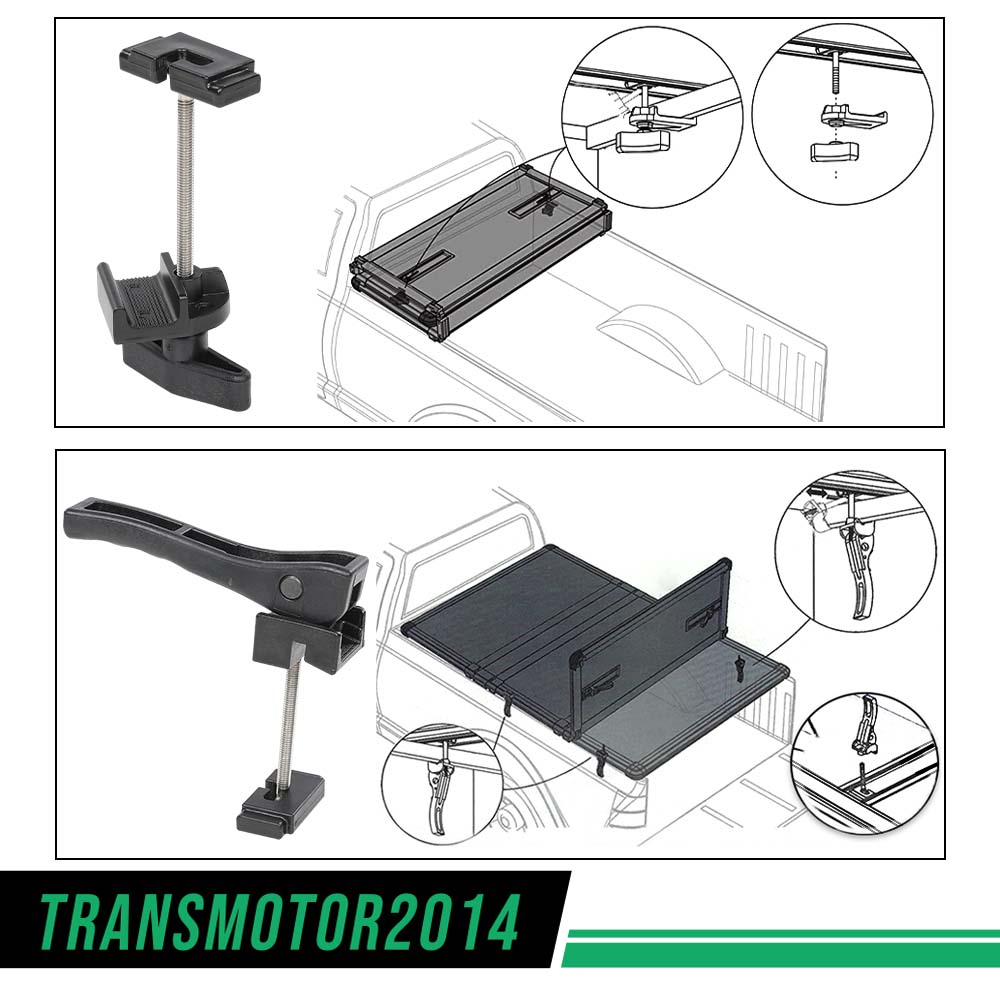 TRANSMOTOR2014